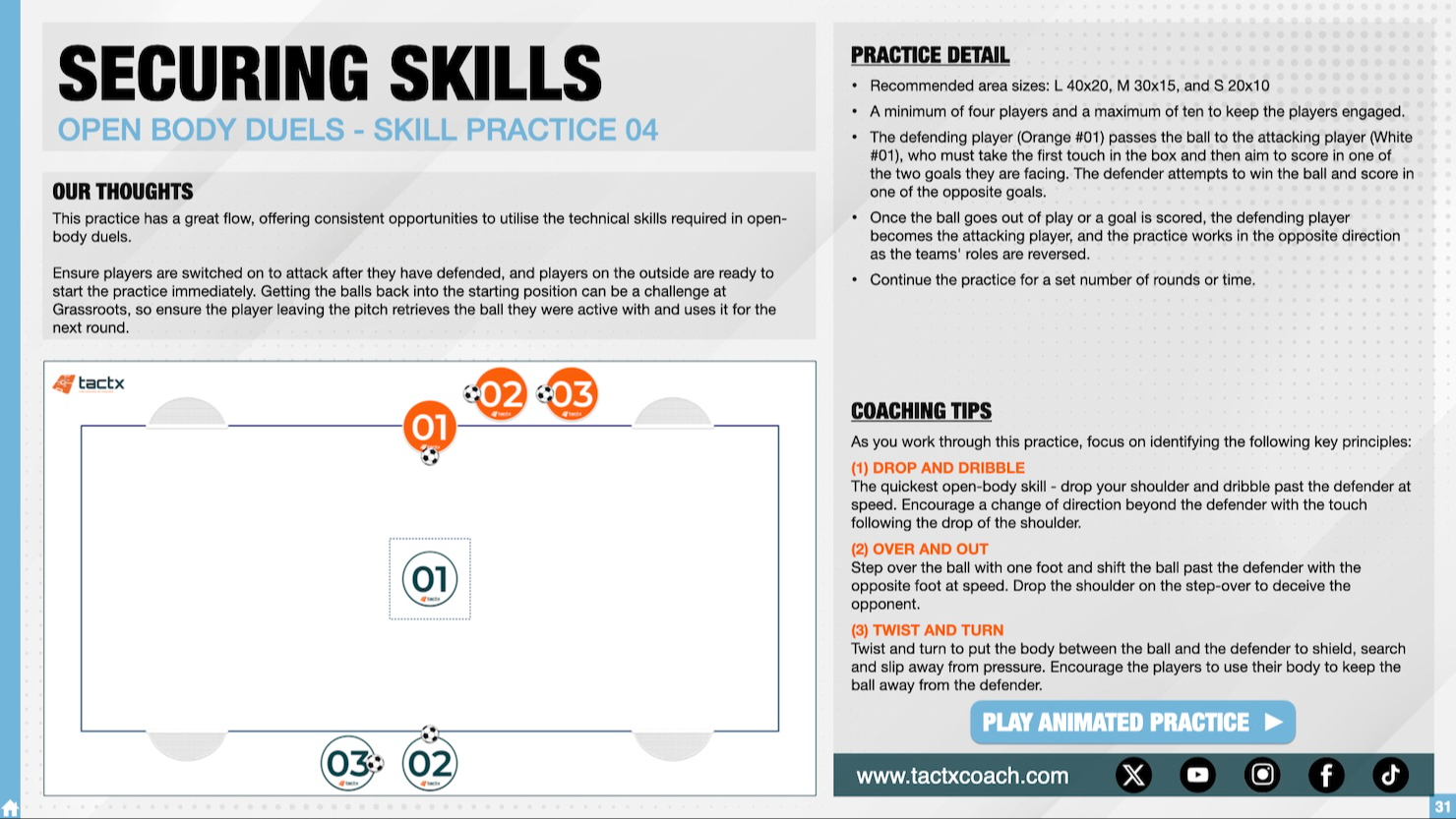 SECURING SKILLS

OPEN BODY DUELS - SKILL PRACTICE 04

OUR THOUGHTS

This practice has a great flow, offering consistent opportunities to utilise the technical skills required in open-body duels.

Ensure players are switched on to attack after they have defended, and players on the outside are ready to start the practice immediately. Getting the balls back into the starting position can be a challenge at Grassroots, so ensure the player leaving the pitch retrieves the ball they were active with and uses it for the next round.

tactx

02 03

01

01

03 02

PRACTICE DETAIL

• Recommended area sizes: L 40x20, M 30x15, and S 20x10
• A minimum of four players and a maximum of ten to keep the players engaged.
• The defending player (Orange #01) passes the ball to the attacking player (White #01), who must take the first touch in the box and then aim to score in one of the two goals they are facing. The defender attempts to win the ball and score in one of the opposite goals.
• Once the ball goes out of play or a goal is scored, the defending player becomes the attacking player, and the practice works in the opposite direction as the teams' roles are reversed.
• Continue the practice for a set number of rounds or time.

COACHING TIPS

As you work through this practice, focus on identifying the following key principles:

(1) DROP AND DRIBBLE
The quickest open-body skill - drop your shoulder and dribble past the defender at speed. Encourage a change of direction beyond the defender with the touch following the drop of the shoulder.

(2) OVER AND OUT
Step over the ball with one foot and shift the ball past the defender with the opposite foot at speed. Drop the shoulder on the step-over to deceive the opponent.

(3) TWIST AND TURN
Twist and turn to put the body between the ball and the defender to shield, search and slip away from pressure. Encourage the players to use their body to keep the ball away from the defender.

PLAY ANIMATED PRACTICE

www.tactxcoach.com

31